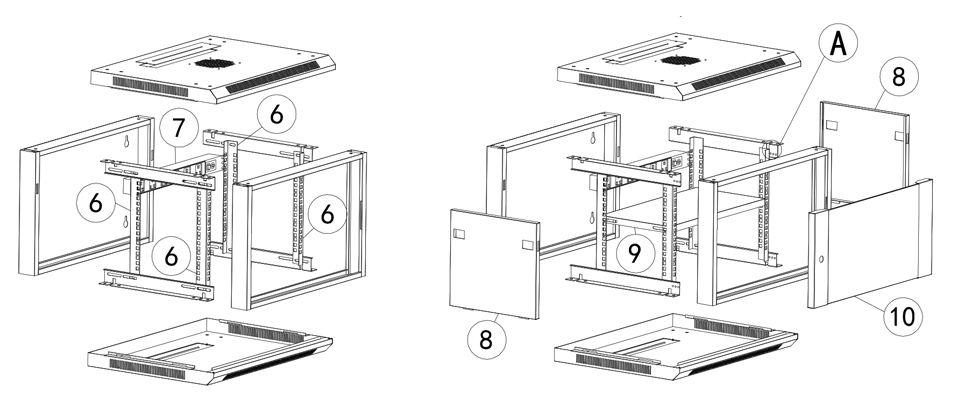 7
6
6
6
6
A
8
9
8
10